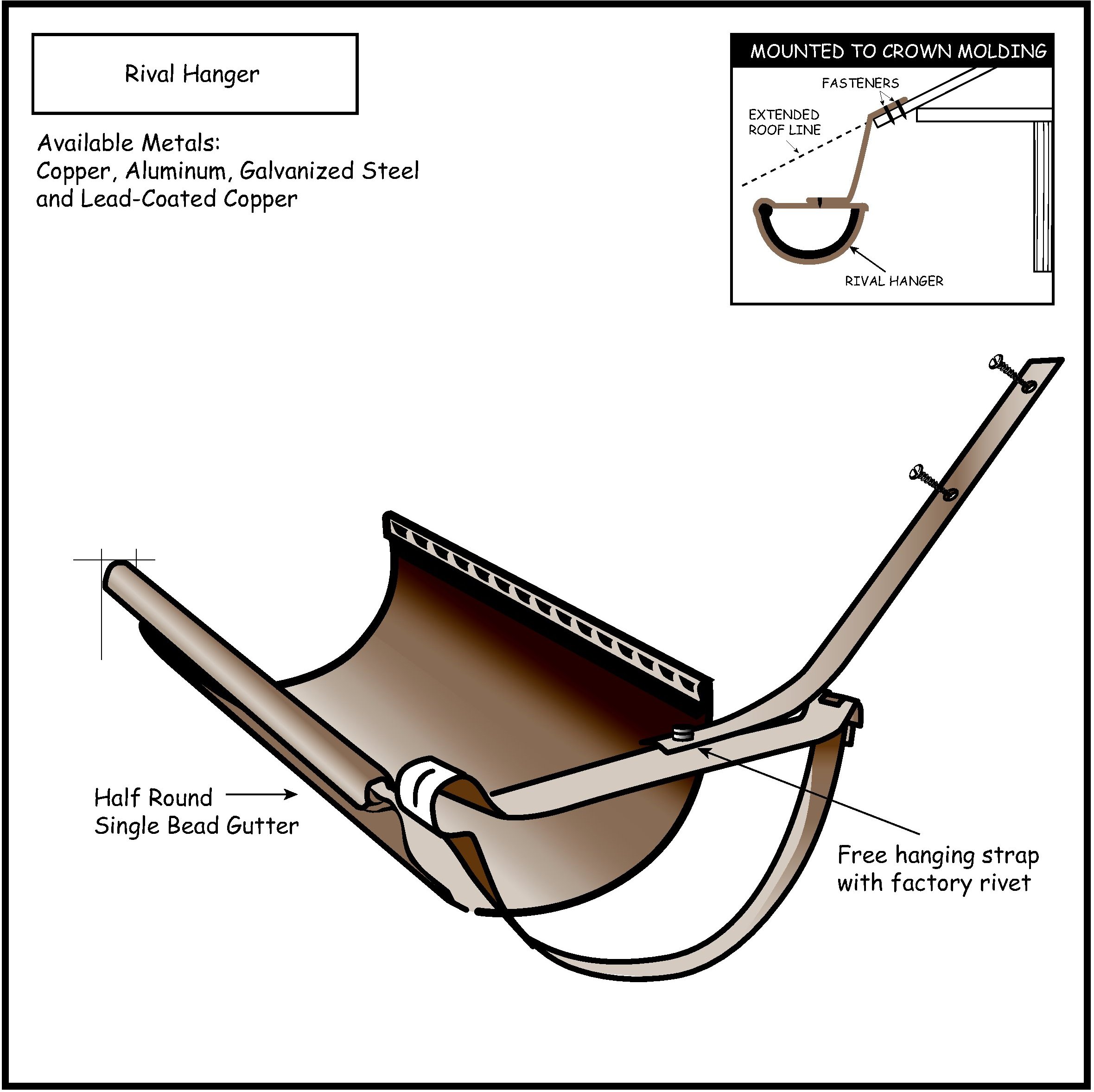 Rival Hanger

Available Metals:
Copper, Aluminum, Galvanized Steel and Lead-Coated Copper

MOUNTED TO CROWN MOLDING

FASTENERS

EXTENDED ROOF LINE

RIVAL HANGER

Half Round Single Bead Gutter

Free hanging strap with factory rivet